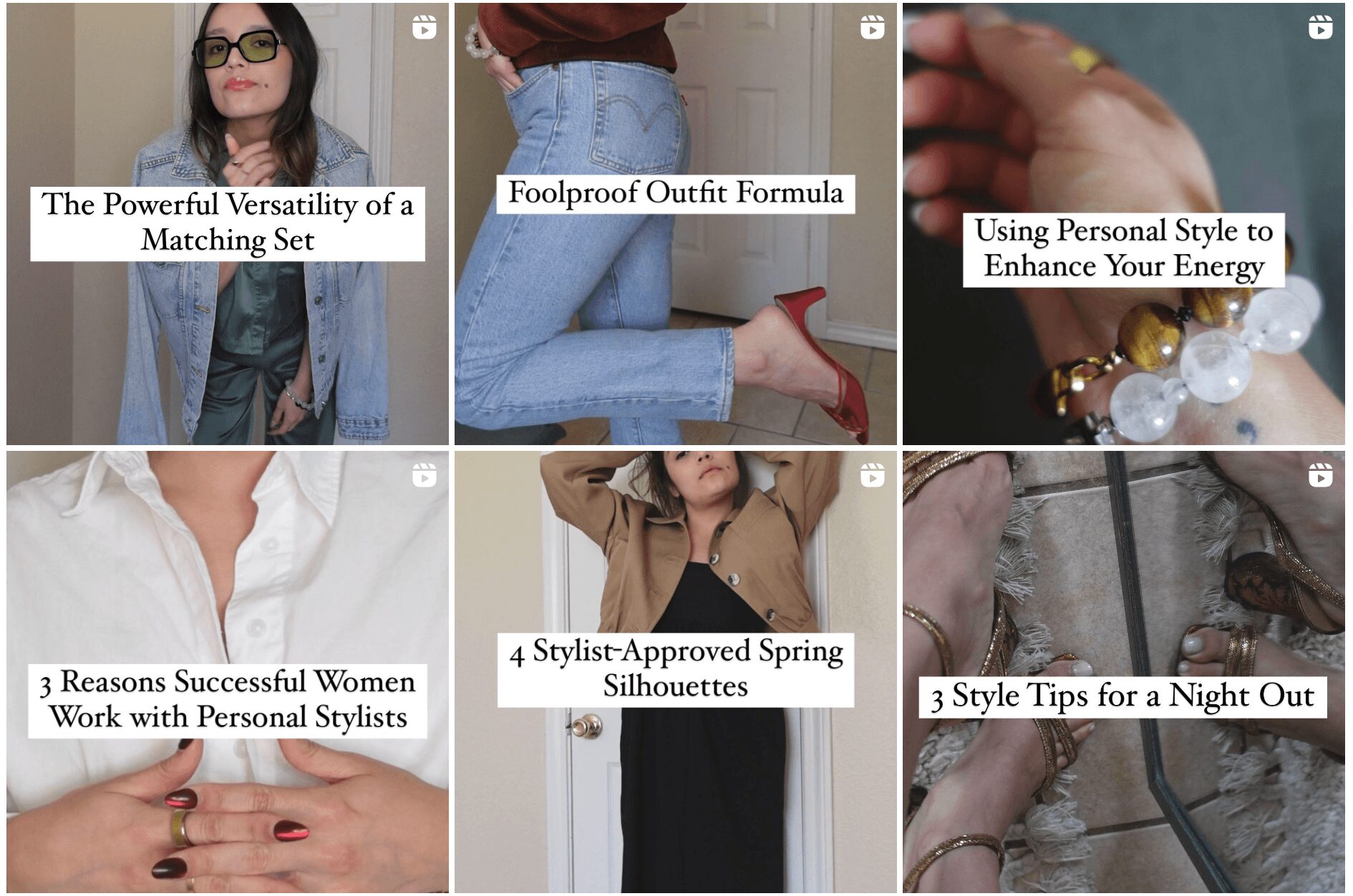 The Powerful Versatility of a Matching Set

Foolproof Outfit Formula

Using Personal Style to Enhance Your Energy

3 Reasons Successful Women Work with Personal Stylists

4 Stylist-Approved Spring Silhouettes

3 Style Tips for a Night Out